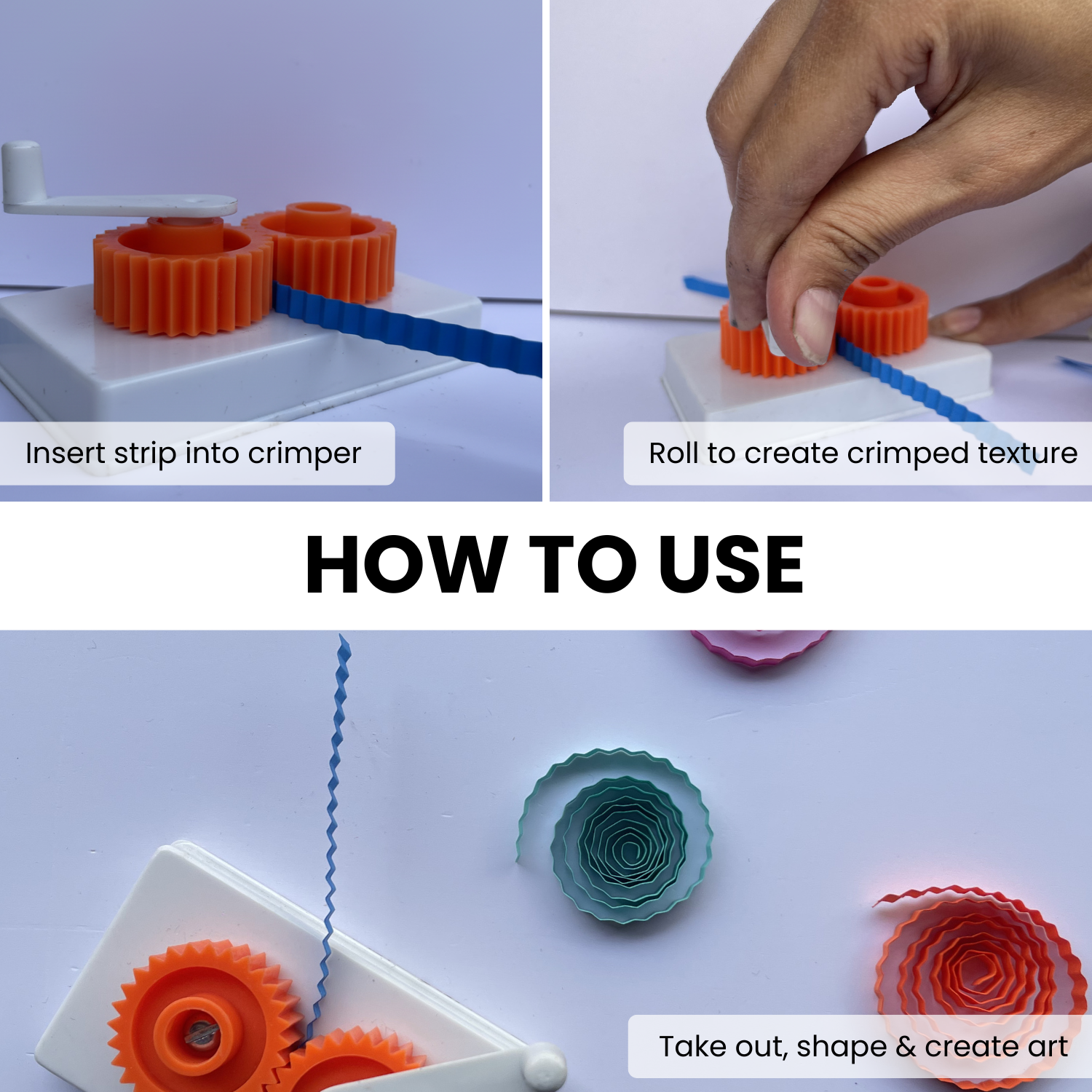 Insert strip into crimper

Roll to create crimped texture

HOW TO USE

Take out, shape & create art